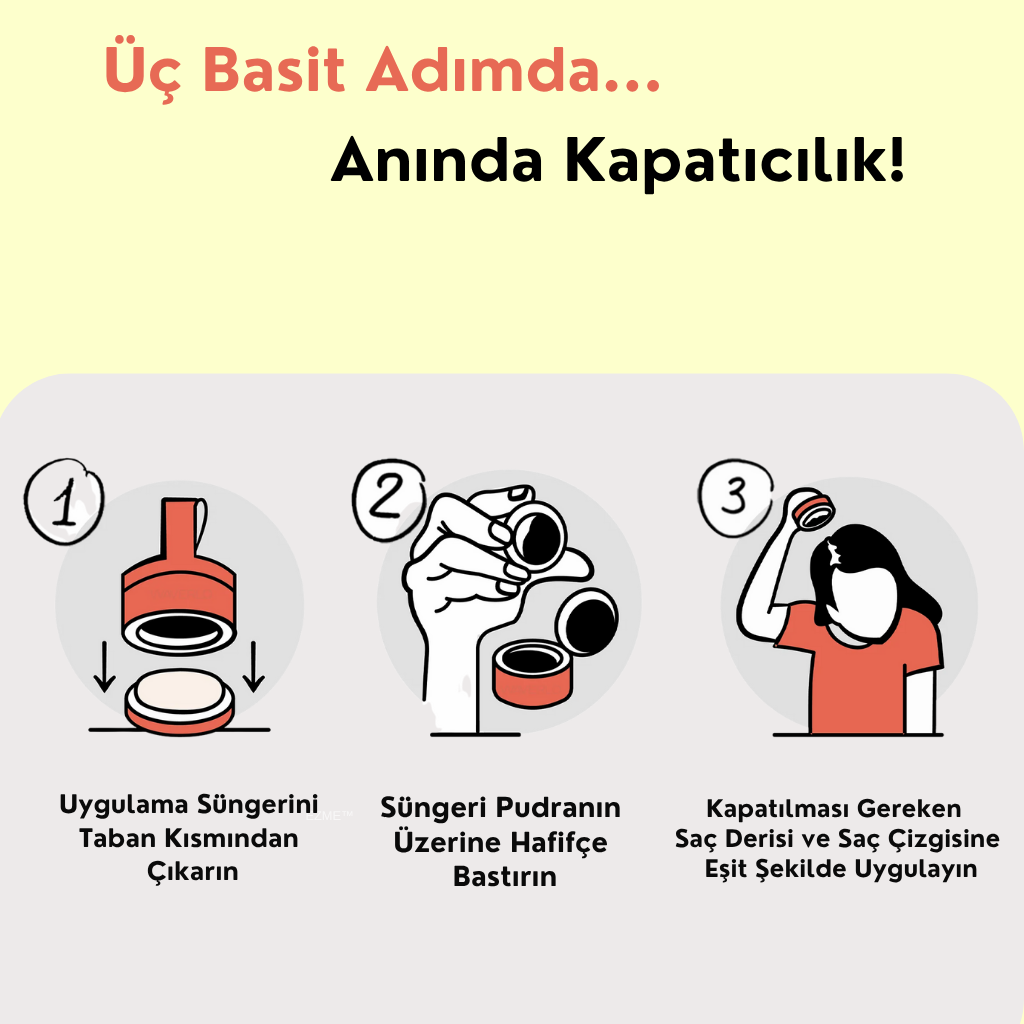 Üç Basit Adımda...

Anında Kapatıcılık!

1

Uygulama Süngerini Taban Kısmından Çıkarın

2

Süngeri Pudranın Üzerine Hafifçe Bastırın

3

Kapatılması Gereken Saç Derisi ve Saç Çizgisine Eşit Şekilde Uygulayın